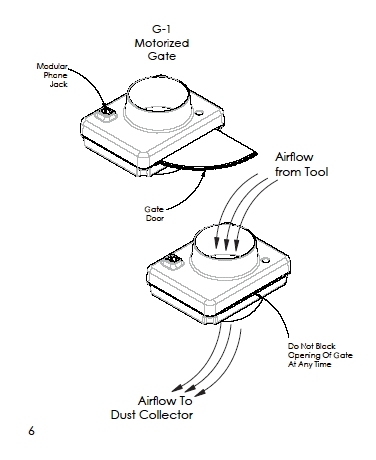 G-1
Motorized
Gate

Modular
Phone
Jack

Airflow
from Tool

Gate
Door

Do Not Block
Opening Of Gate
At Any Time

Airflow To
Dust Collector

6